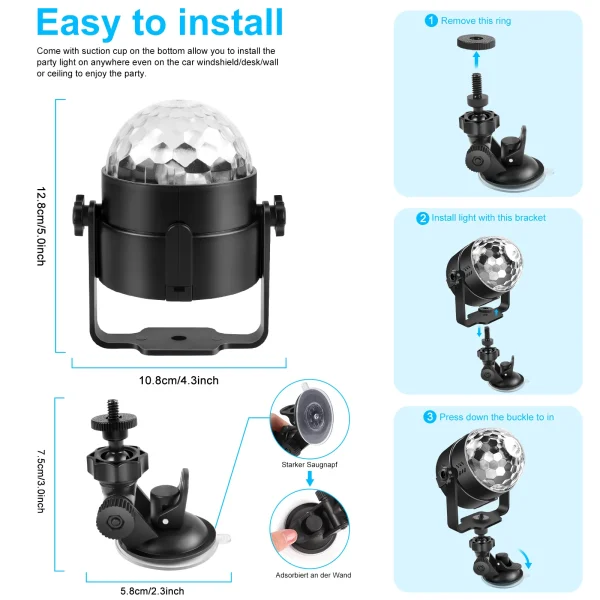 Easy to install

Come with suction cup on the bottom allow you to install the party light on anywhere even on the car windshield/desk/wall or ceiling to enjoy the party.

12.8cm/5.0inch

10.8cm/4.3inch

7.5cm/3.0inch

5.8cm/2.3inch

Starker Saugnapf

Adsorbiert an der Wand

1 Remove this ring

2 Install light with this bracket

3 Press down the buckle to in